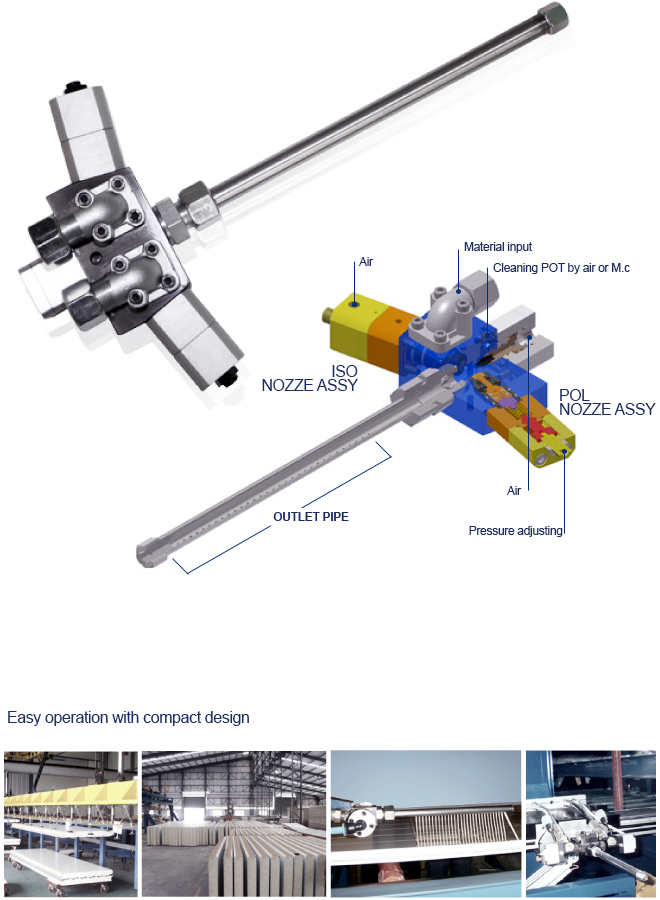 Air

Material input

Cleaning POT by air or M.c

ISO
NOZZE ASSY

POL
NOZZE ASSY

Air

OUTLET PIPE

Pressure adjusting

Easy operation with compact design